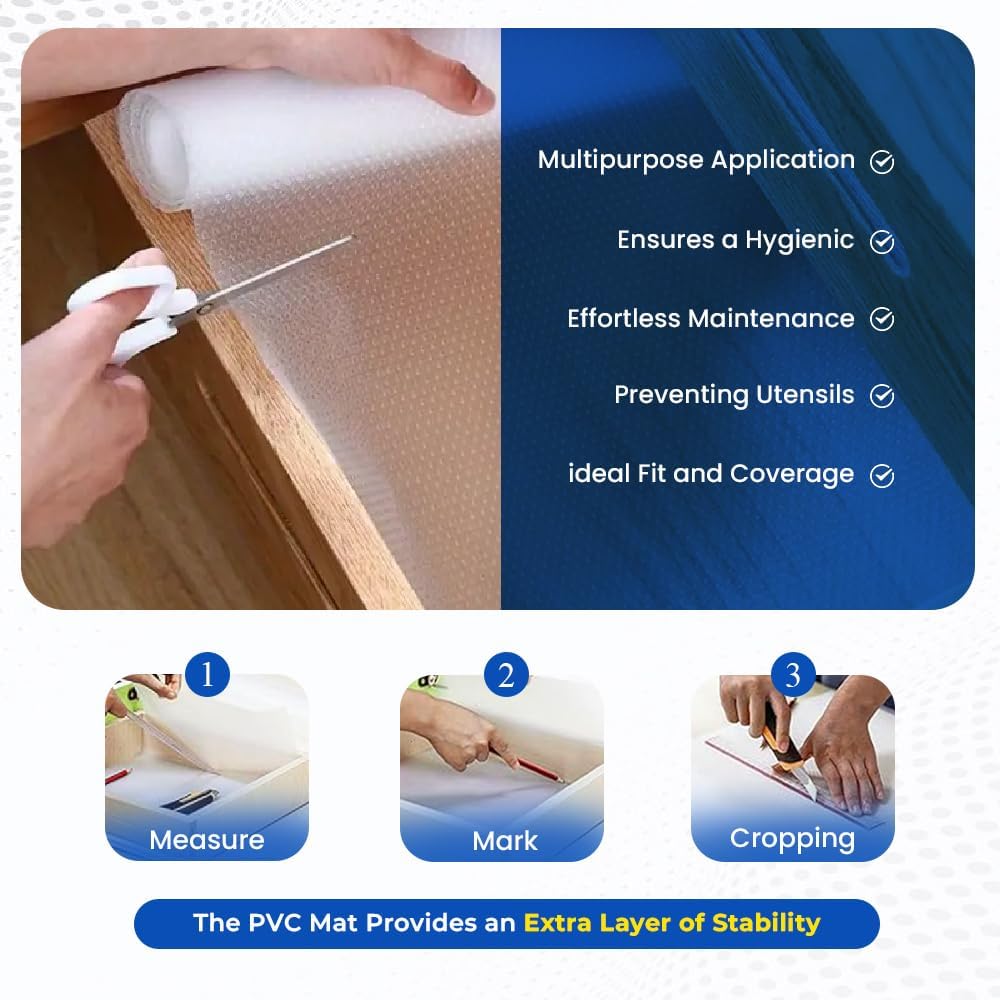 Multipurpose Application

Ensures a Hygienic

Effortless Maintenance

Preventing Utensils

ideal Fit and Coverage

1
Measure

2
Mark

3
Cropping

The PVC Mat Provides an Extra Layer of Stability