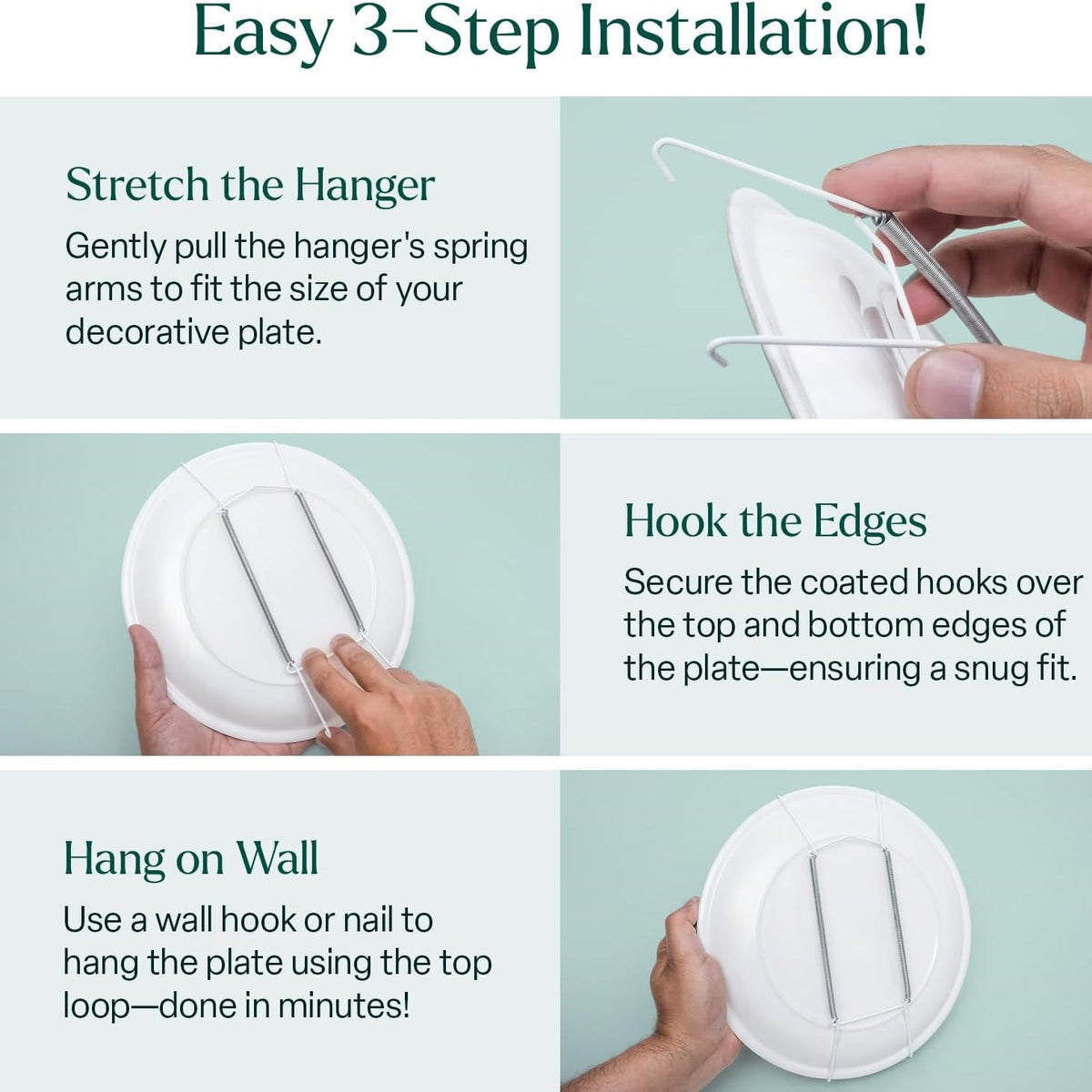 Easy 3-Step Installation!

Stretch the Hanger

Gently pull the hanger's spring arms to fit the size of your decorative plate.

Hook the Edges

Secure the coated hooks over the top and bottom edges of the plate—ensuring a snug fit.

Hang on Wall

Use a wall hook or nail to hang the plate using the top loop—done in minutes!