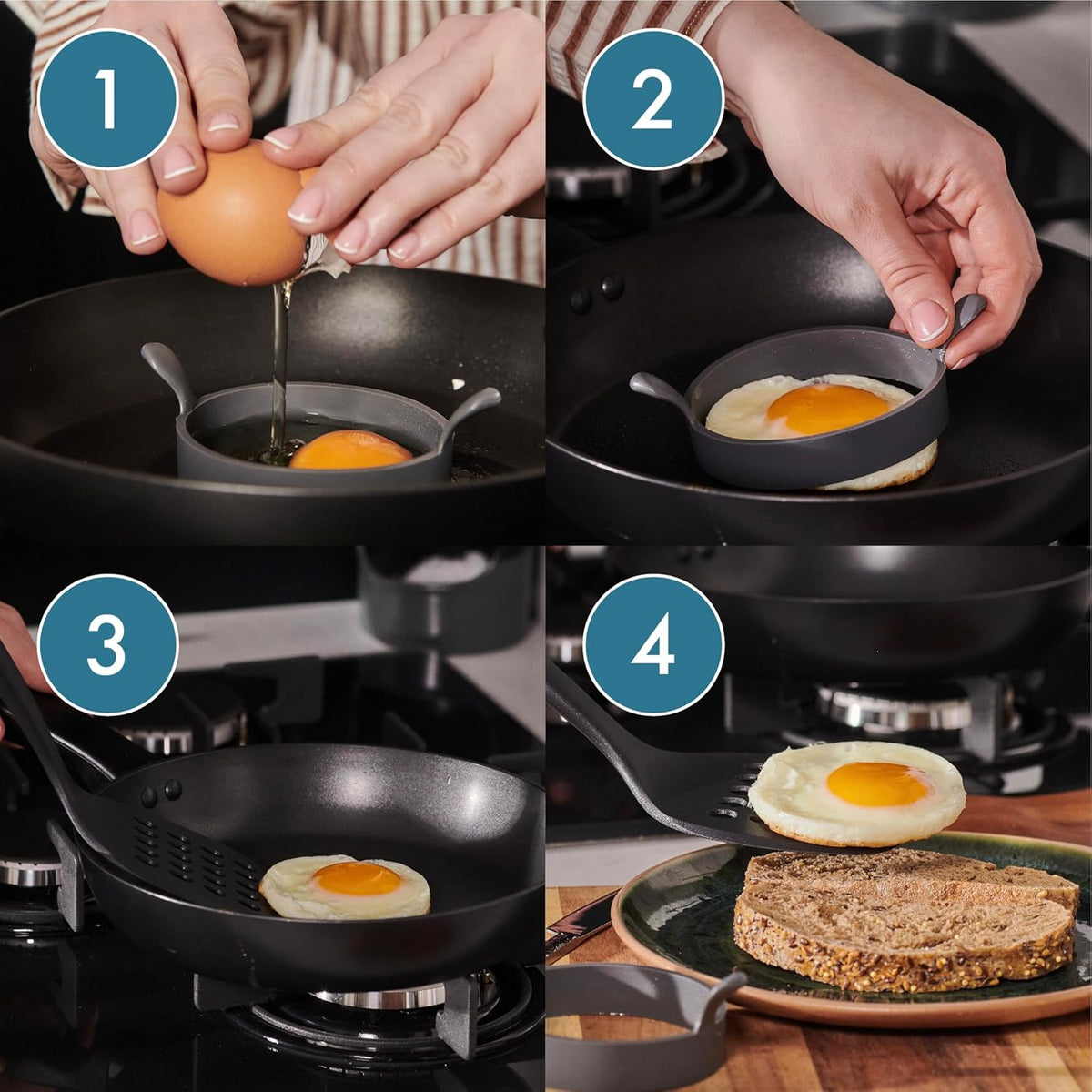 1

2

3

4