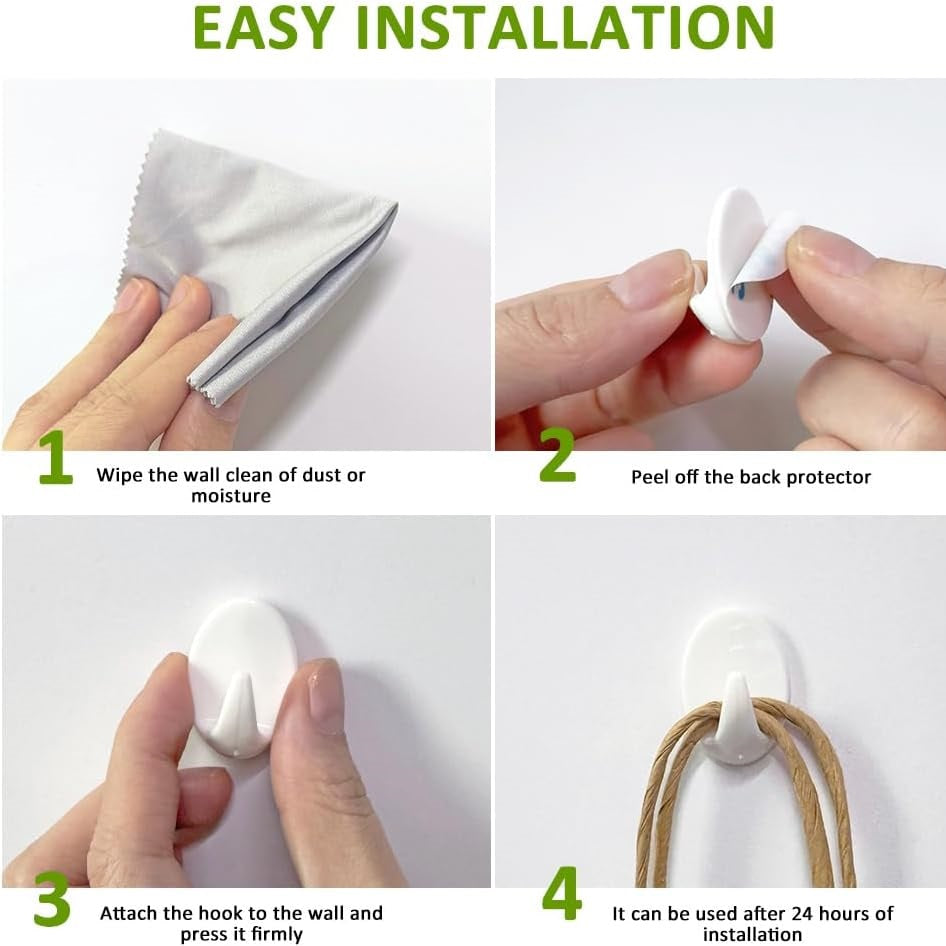 EASY INSTALLATION

1 Wipe the wall clean of dust or moisture

2 Peel off the back protector

3 Attach the hook to the wall and press it firmly

4 It can be used after 24 hours of installation