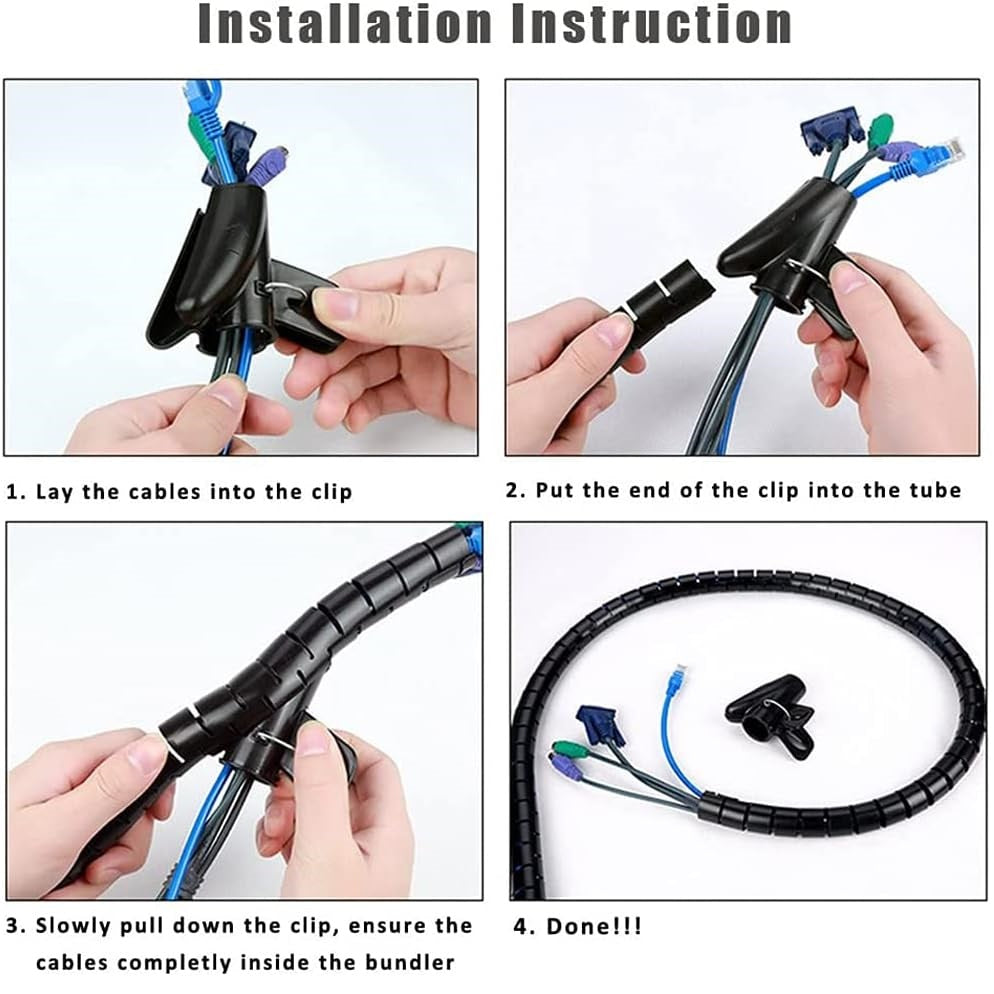 Installation Instruction

1. Lay the cables into the clip

2. Put the end of the clip into the tube

3. Slowly pull down the clip, ensure the cables completly inside the bundler

4. Done!!!