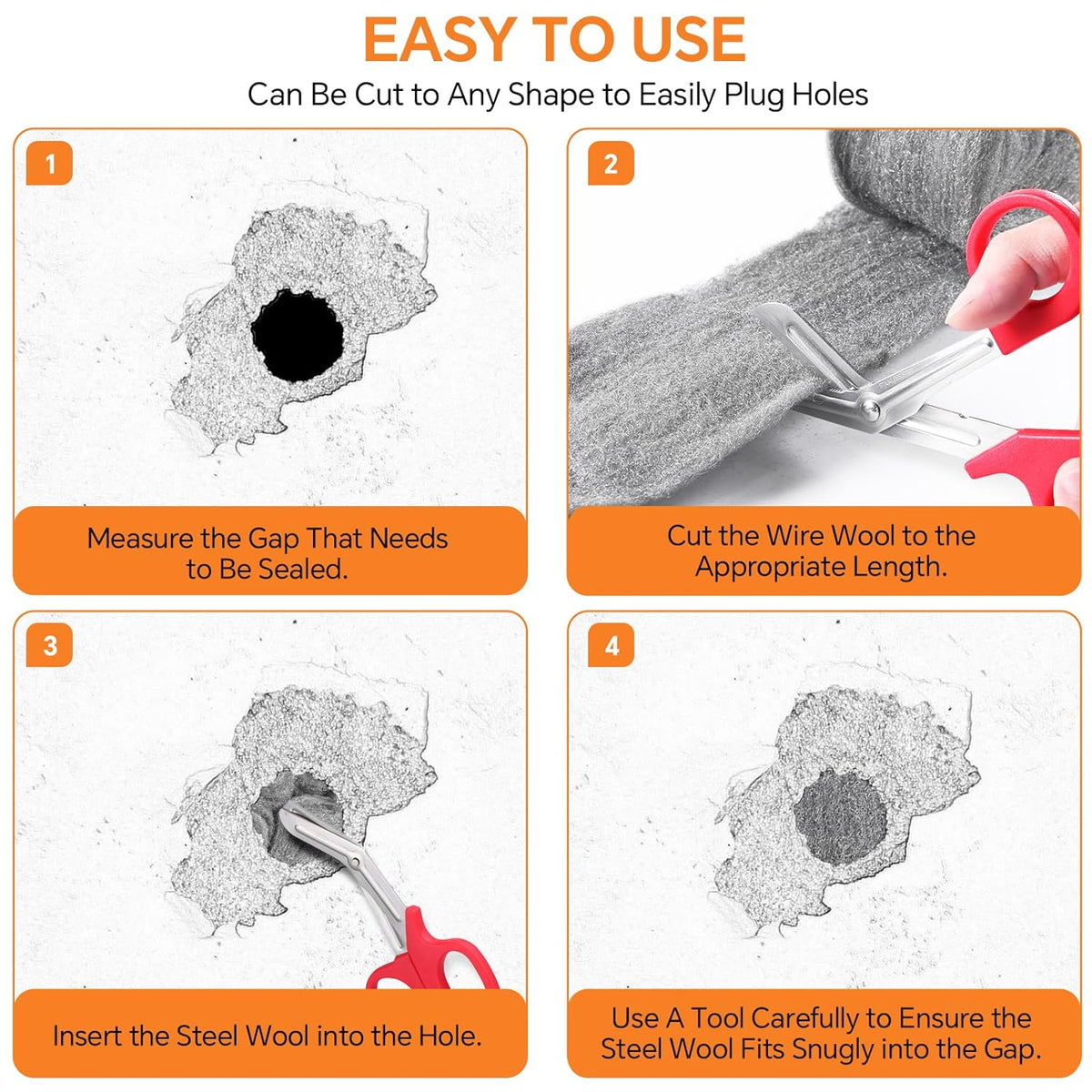 EASY TO USE

Can Be Cut to Any Shape to Easily Plug Holes

1

Measure the Gap That Needs to Be Sealed.

2

Cut the Wire Wool to the Appropriate Length.

3

Insert the Steel Wool into the Hole.

4

Use A Tool Carefully to Ensure the Steel Wool Fits Snugly into the Gap.